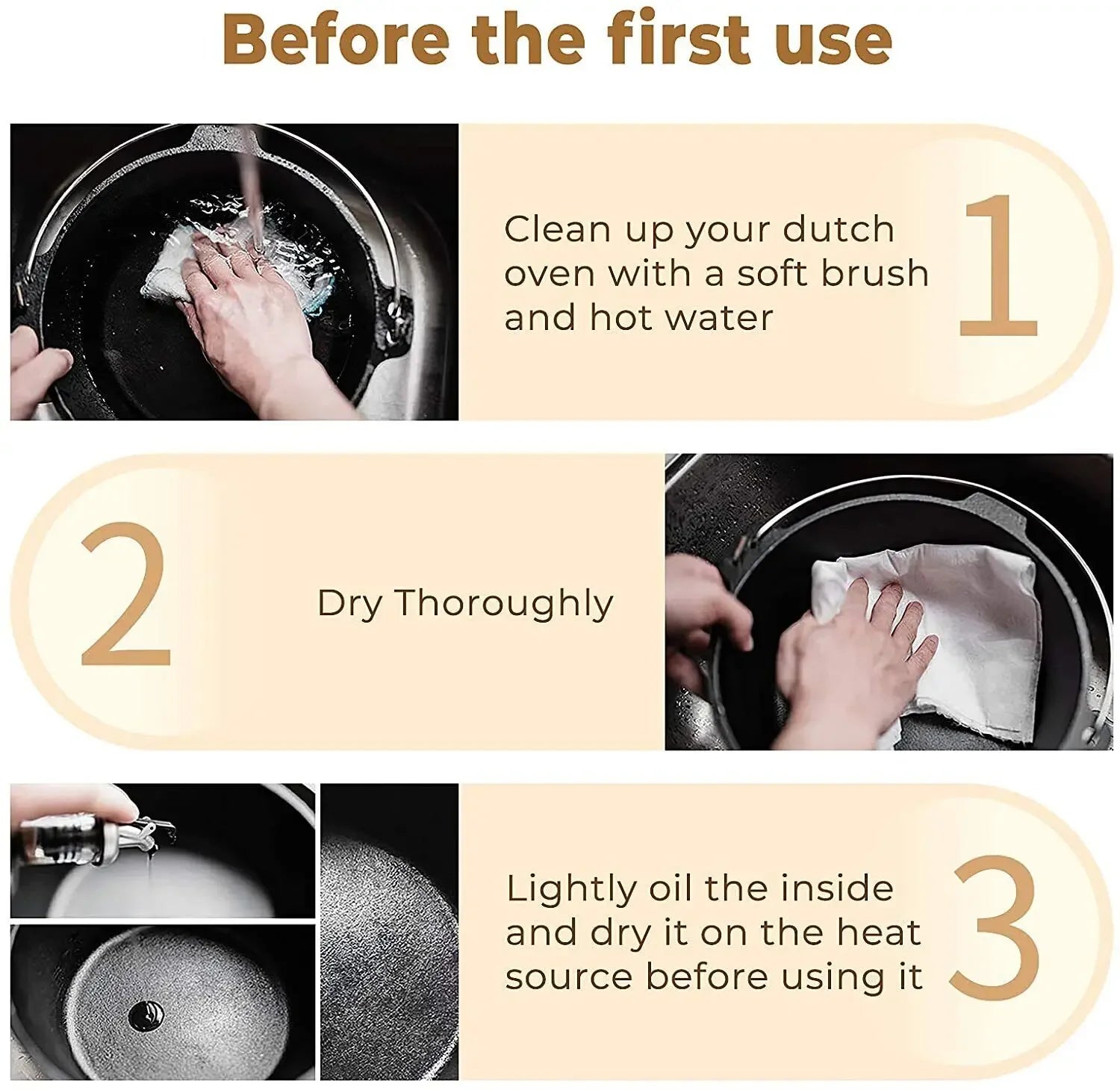 Before the first use

Clean up your dutch oven with a soft brush and hot water

1

2

Dry Thoroughly

Lightly oil the inside and dry it on the heat source before using it

3