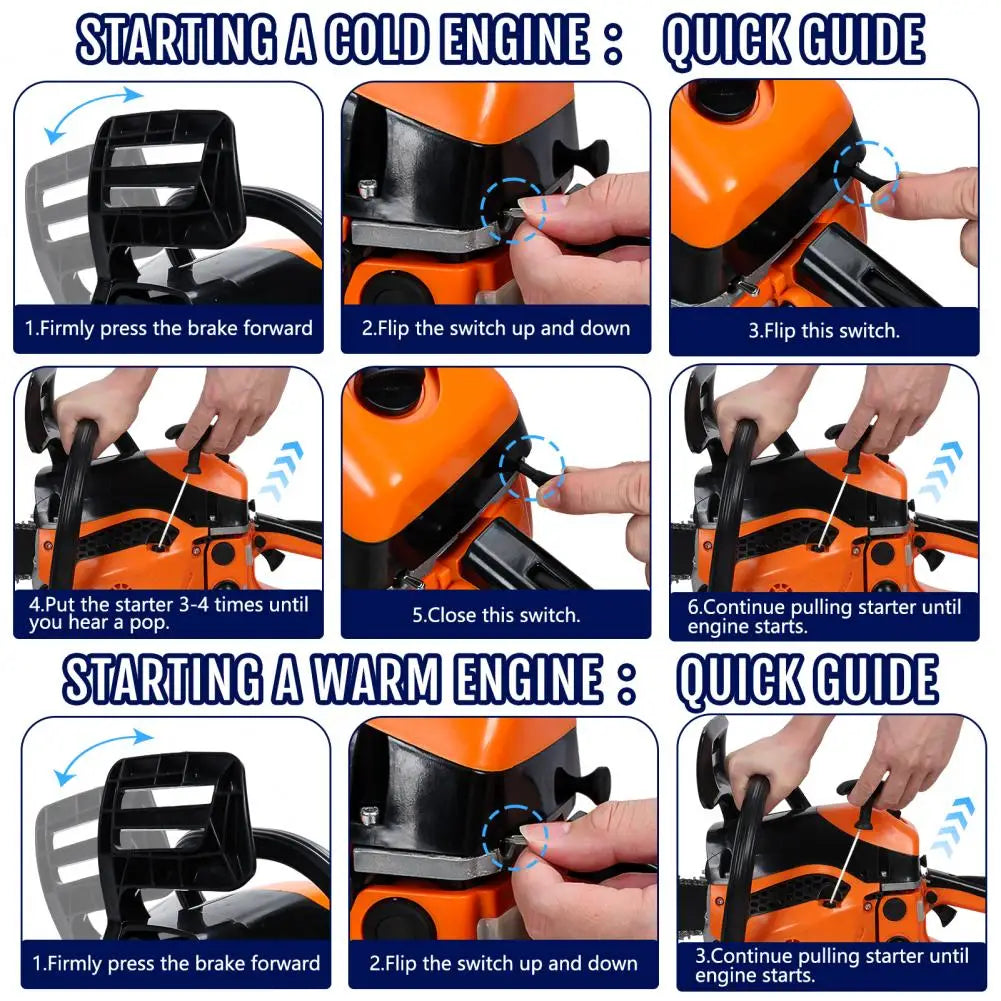 STARTING A COLD ENGINE : QUICK GUIDE

1.Firmly press the brake forward

2.Flip the switch up and down

3.Flip this switch.

4.Put the starter 3-4 times until you hear a pop.

5.Close this switch.

6.Continue pulling starter until engine starts.

STARTING A WARM ENGINE : QUICK GUIDE

1.Firmly press the brake forward

2.Flip the switch up and down

3.Continue pulling starter until engine starts.